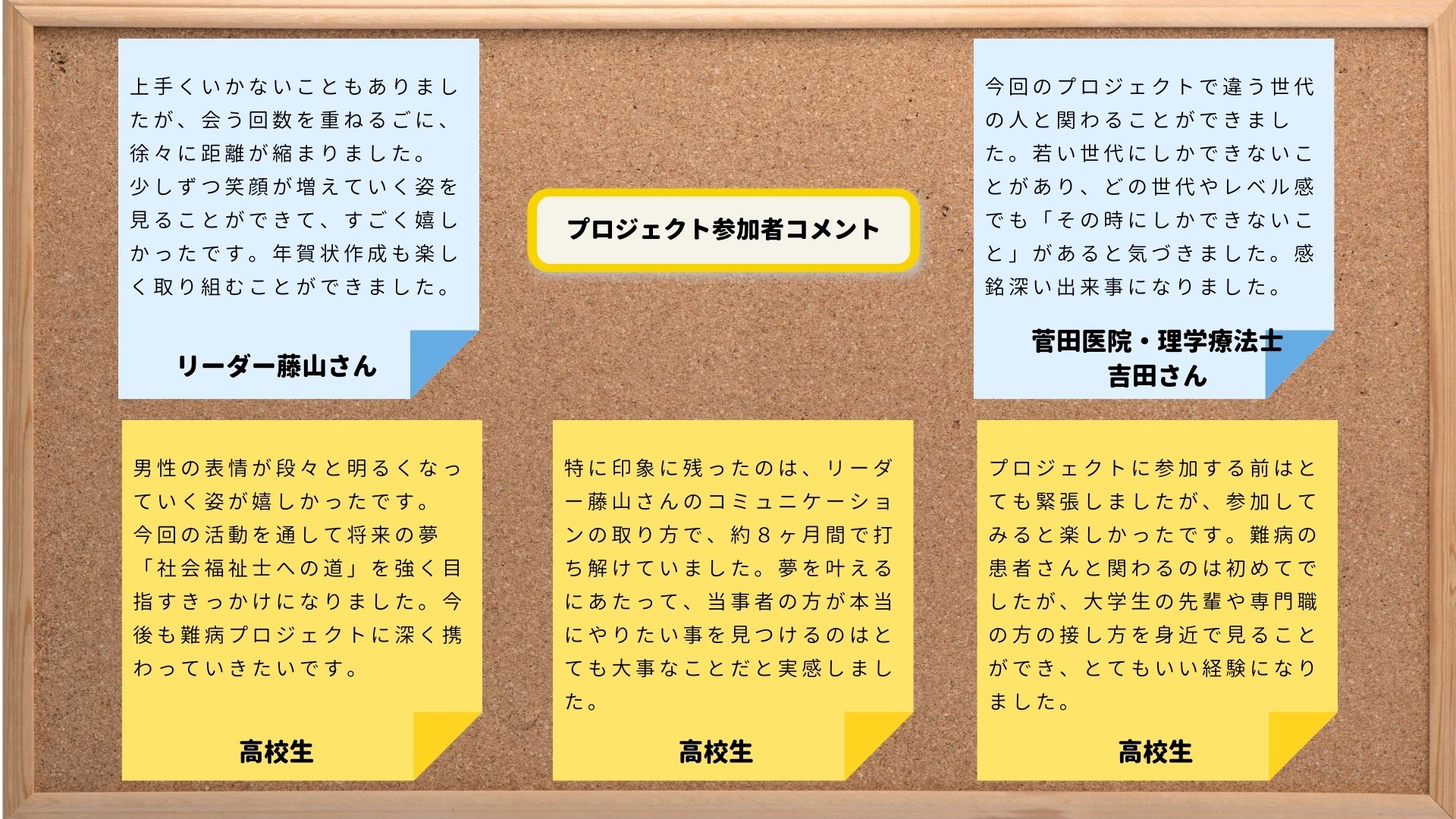 上手くいかないこともありましたが、会う回数を重ねるごに、徐々に距離が縮まりました。
少しずつ笑顔が増えていく姿を見ることができて、すごく嬉しかったです。年賀状作成も楽しく取り組むことができました。

リーダー藤山さん

プロジェクト参加者コメント

今回のプロジェクトで違う世代の人と関わることができました。若い世代にしかできないことがあり、どの世代やレベル感でも「その時にしかできないこと」があると気づきました。感銘深い出来事になりました。

菅田医院・理学療法士
吉田さん

男性の表情が段々と明るくなっていく姿が嬉しかったです。
今回の活動を通して将来の夢「社会福祉士への道」を強く目指すきっかけになりました。今後も難病プロジェクトに深く携わっていきたいです。

高校生

特に印象に残ったのは、リーダー藤山さんのコミュニケーションの取り方で、約8ヶ月間で打ち解けていました。夢を叶えるにあたって、当事者の方が本当にやりたい事を見つけるのはとても大事なことだと実感しました。

高校生

プロジェクトに参加する前はとても緊張しましたが、参加してみると楽しかったです。難病の患者さんと関わるのは初めてでしたが、大学生の先輩や専門職の方の接し方を身近で見ることができ、とてもいい経験になりました。

高校生